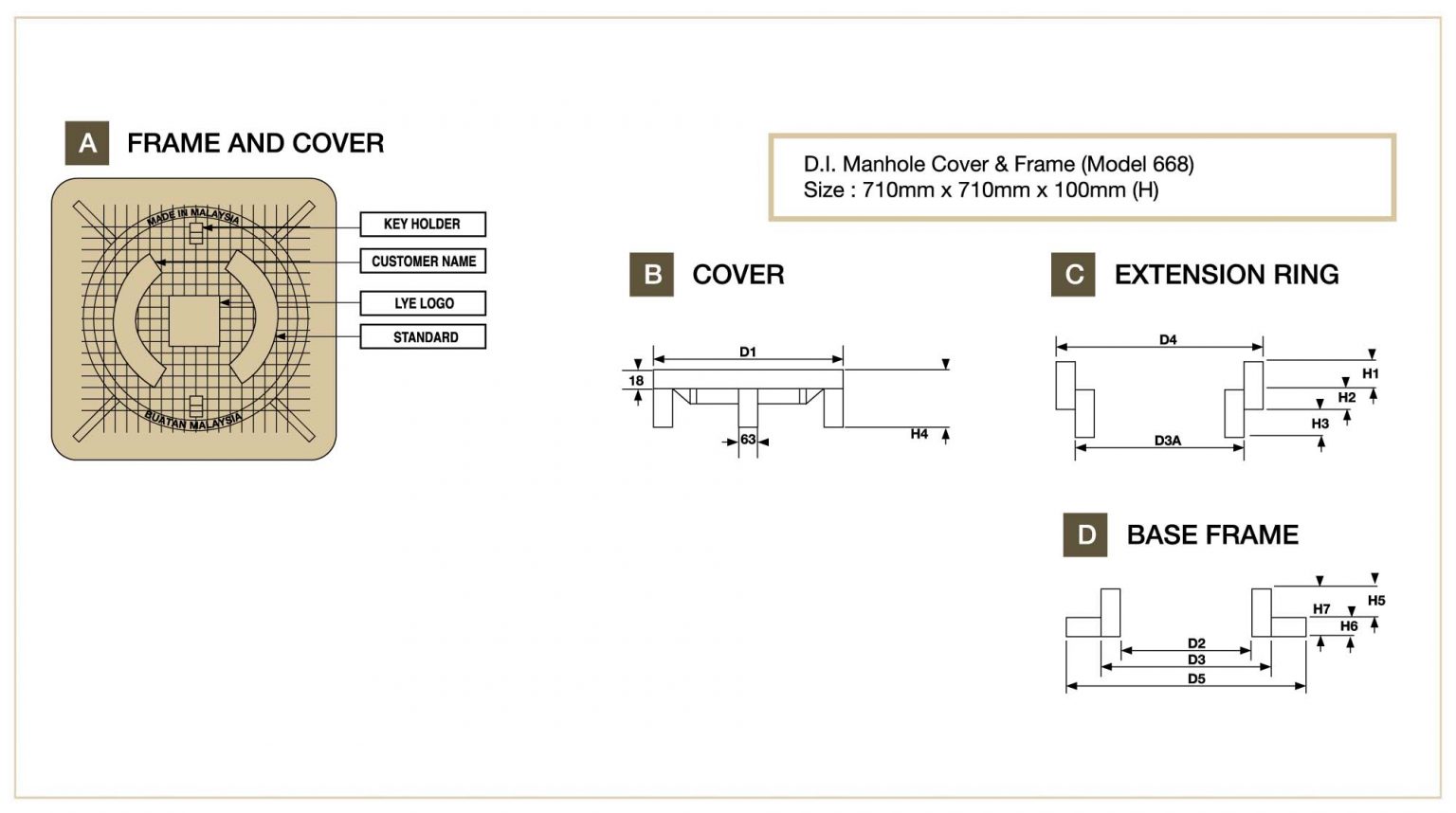 A FRAME AND COVER

MADE IN MALAYSIA

BUATAN MALAYSIA

KEY HOLDER

CUSTOMER NAME

LYE LOGO

STANDARD

D.I. Manhole Cover & Frame (Model 668)
Size : 710mm x 710mm x 100mm (H)

B COVER

D1

18

63

H4

C EXTENSION RING

D4

H1

H2

H3

D3A

D BASE FRAME

H5

H7

H6

D2

D3

D5